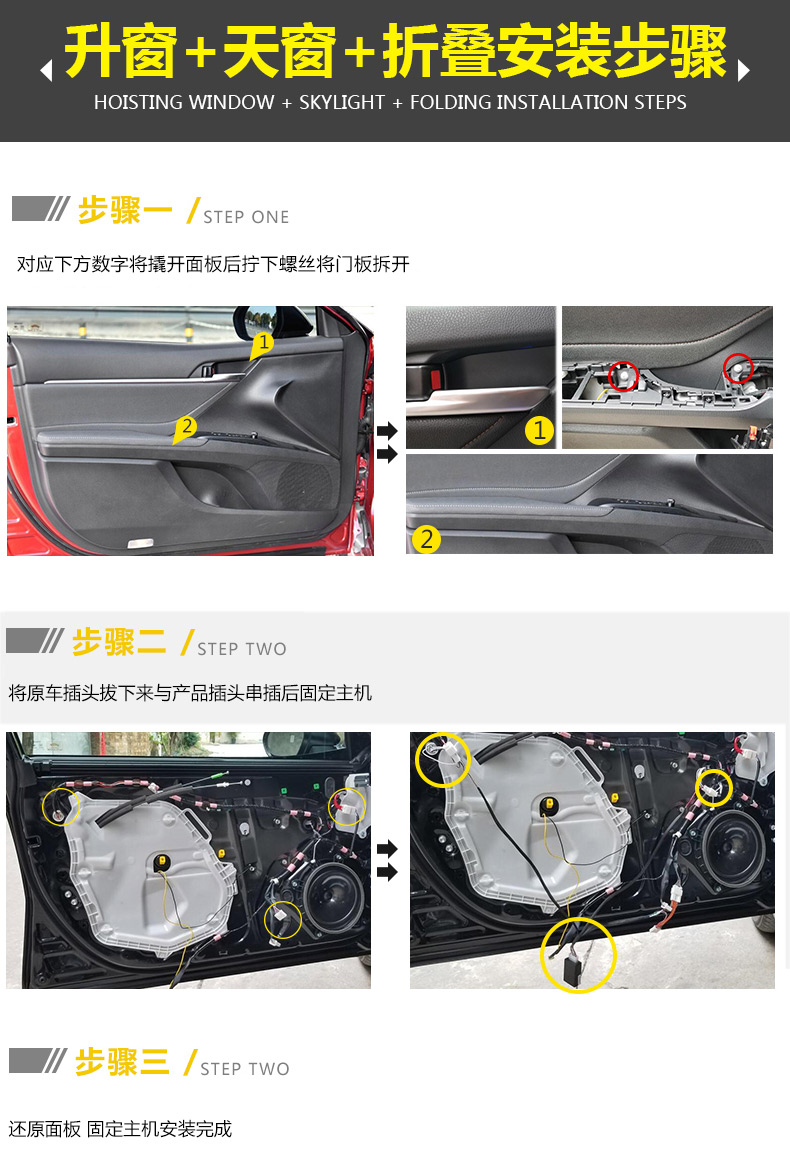 升窗+天窗+折叠安装步骤

HOISTING WINDOW + SKYLIGHT + FOLDING INSTALLATION STEPS

步骤一 / STEP ONE

对应下方数字将撬开面板后拧下螺丝将门板拆开

1

2

1

2

步骤二 / STEP TWO

将原车插头拔下来与产品插头串插后固定主机

步骤三 / STEP TWO

还原面板 固定主机安装完成