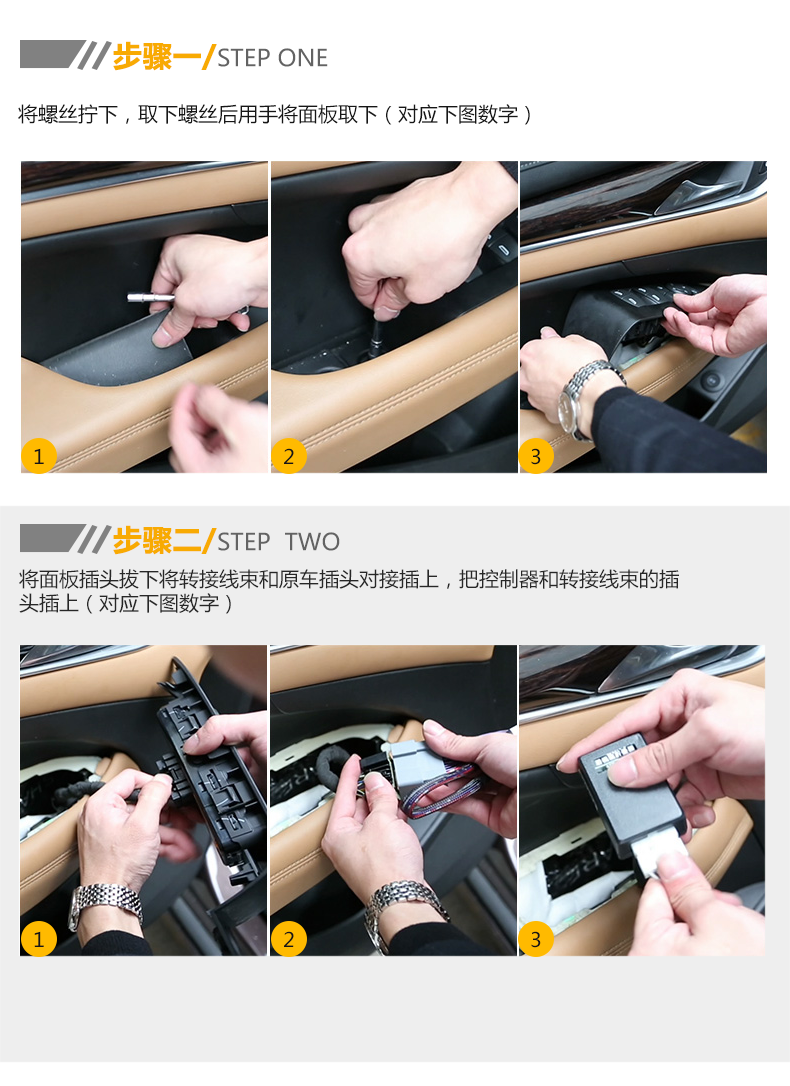 步骤一/STEP ONE

将螺丝拧下，取下螺丝后用手将面板取下（对应下图数字）

1

2

3

步骤二/STEP TWO

将面板插头拔下将转接线束和原车插头对接插上，把控制器和转接线束的插头插上（对应下图数字）

1

2

3