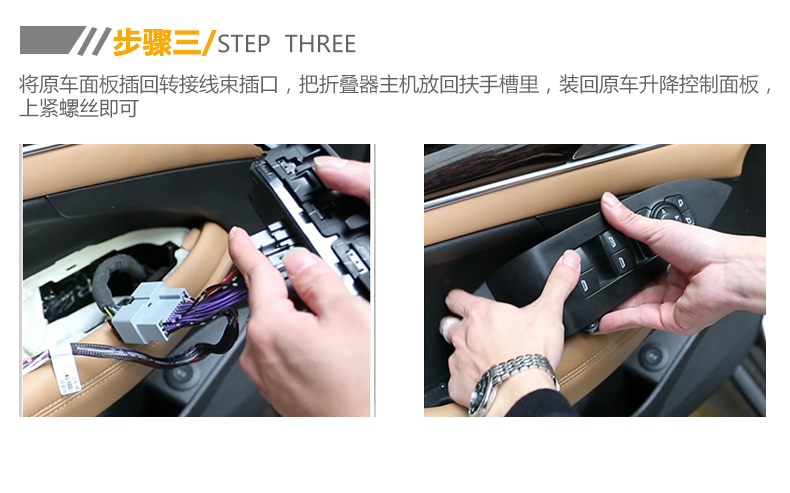 步骤三/STEP THREE

将原车面板插回转接线束插口，把折叠器主机放回扶手槽里，装回原车升降控制面板，上紧螺丝即可