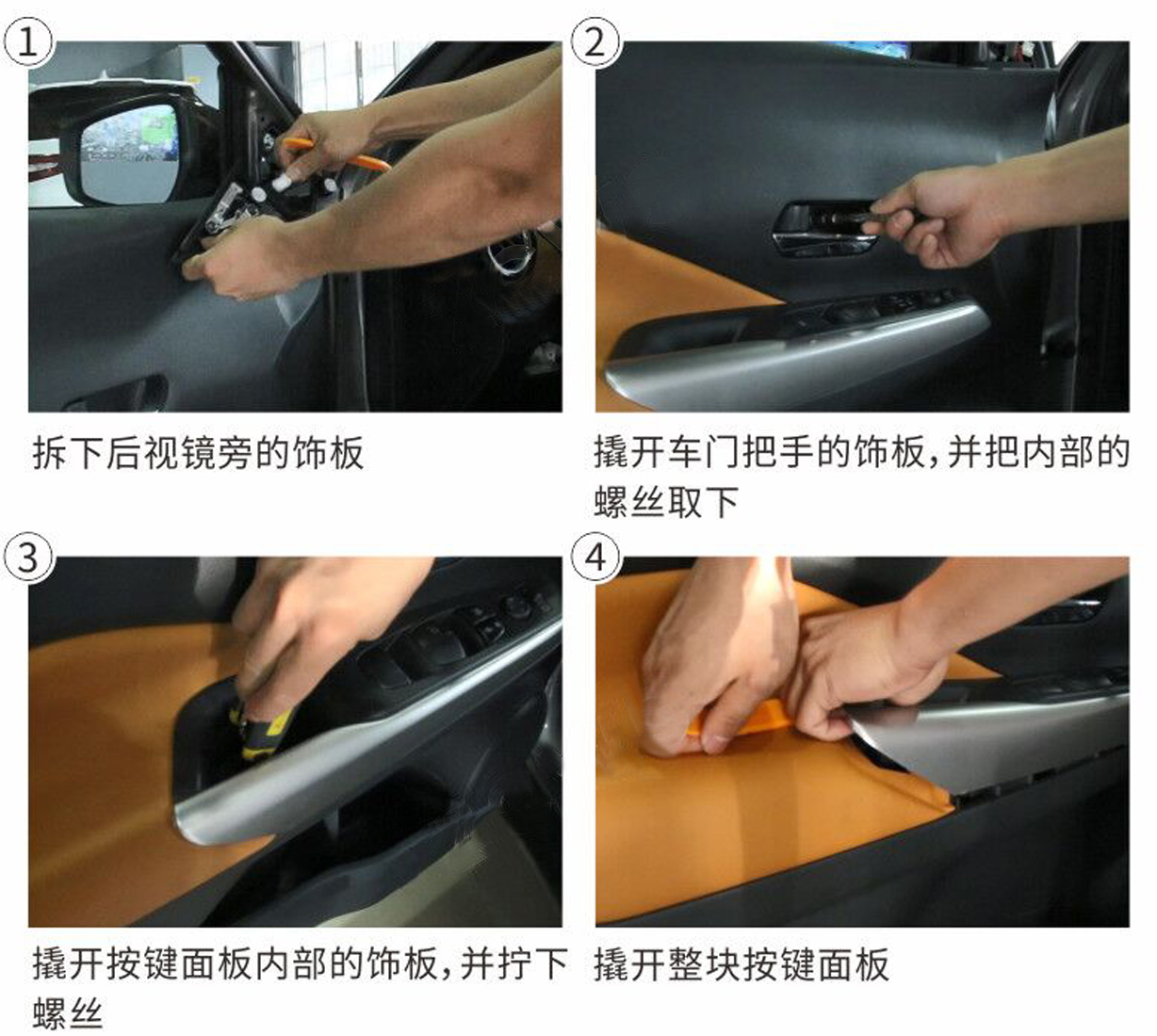 ①

拆下后视镜旁的饰板

②

撬开车门把手的饰板，并把内部的螺丝取下

③

撬开按键面板内部的饰板，并拧下螺丝

④

撬开整块按键面板