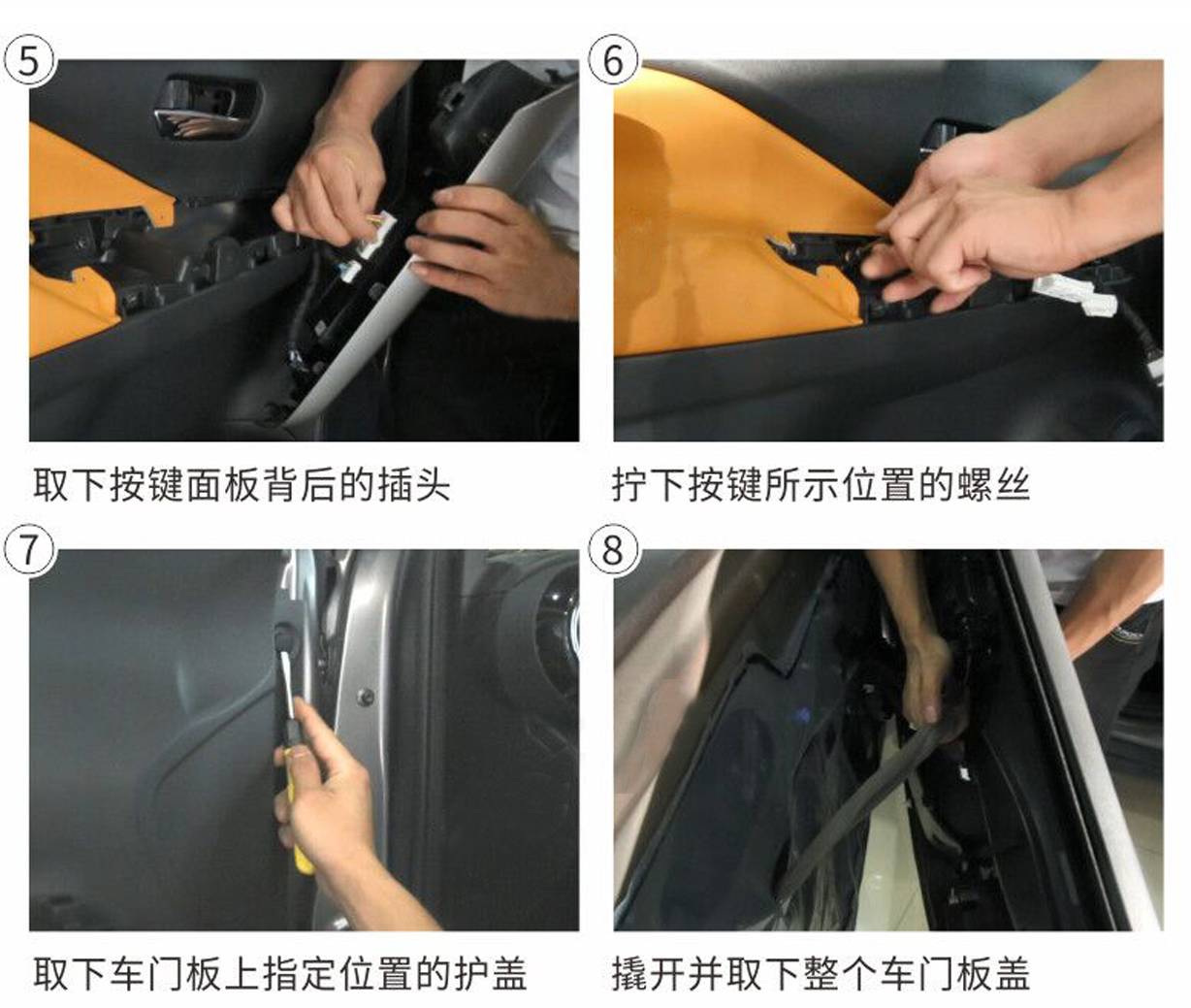 ⑤

取下按键面板背后的插头

⑥

拧下按键所示位置的螺丝

⑦

取下车门板上指定位置的护盖

⑧

撬开并取下整个车门板盖