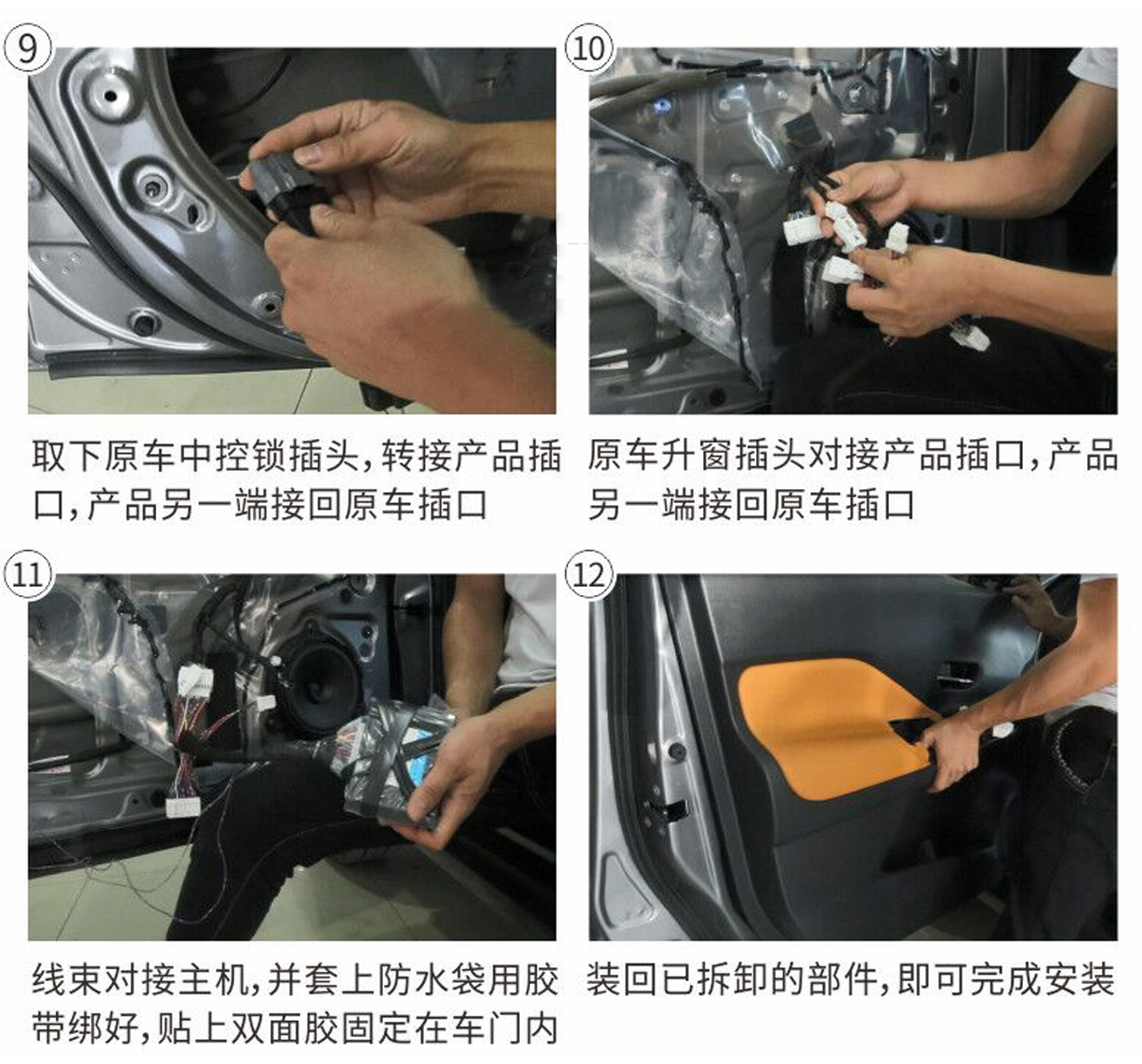 9

取下原车中控锁插头，转接产品插口，产品另一端接回原车插口

10

原车升窗插头对接产品插口，产品另一端接回原车插口

11

线束对接主机，并套上防水袋用胶带绑好，贴上双面胶固定在车门内

12

装回已拆卸的部件，即可完成安装