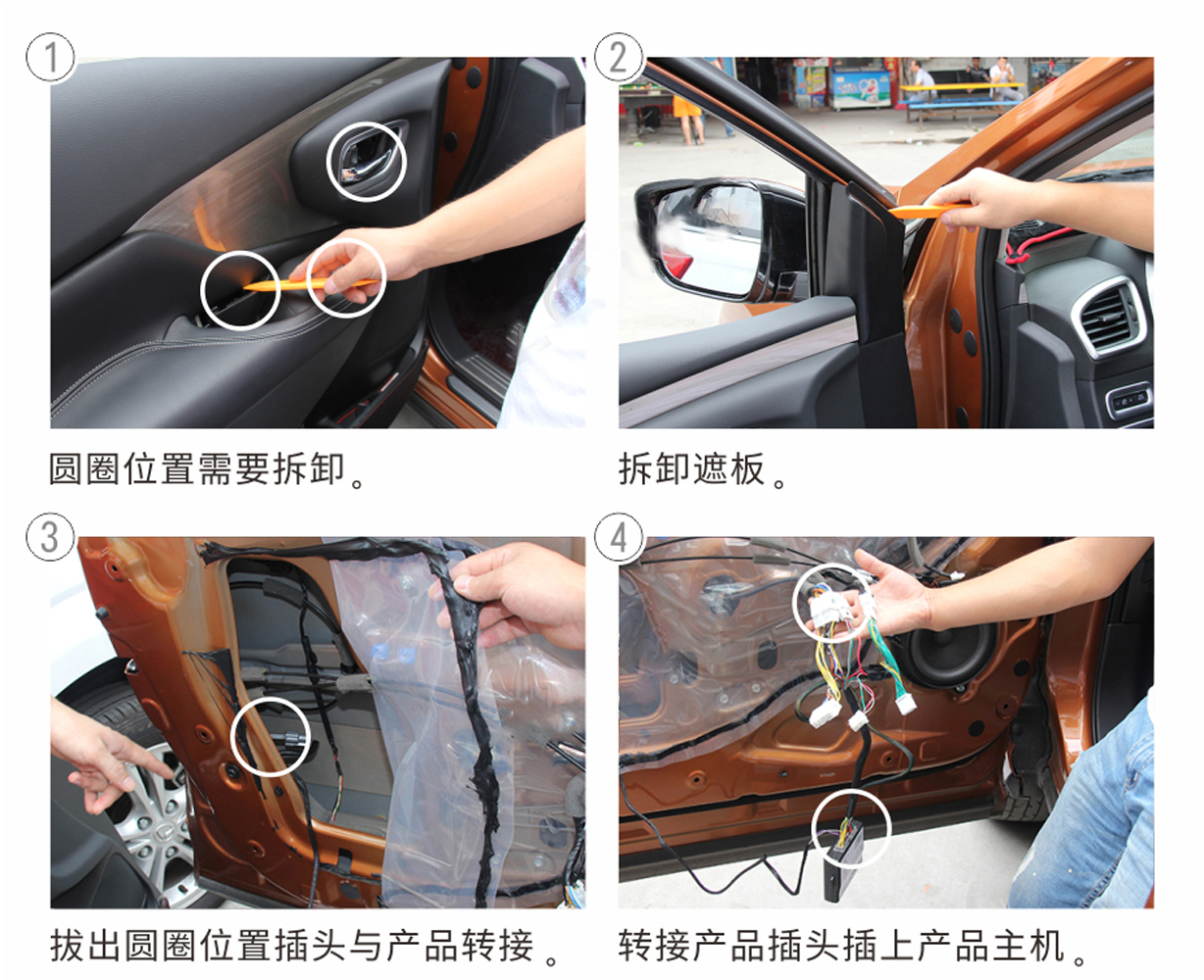 ①

圆圈位置需要拆卸。

②

拆卸遮板。

③

拔出圆圈位置插头与产品转接。

④

转接产品插头插上产品主机。